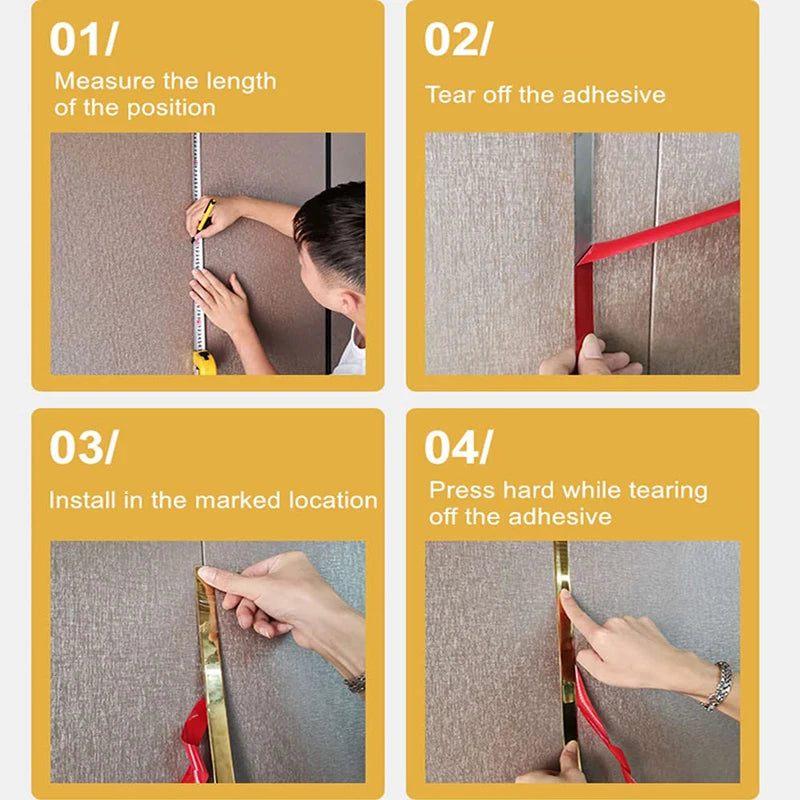 01/
Measure the length of the position

02/
Tear off the adhesive

03/
Install in the marked location

04/
Press hard while tearing off the adhesive